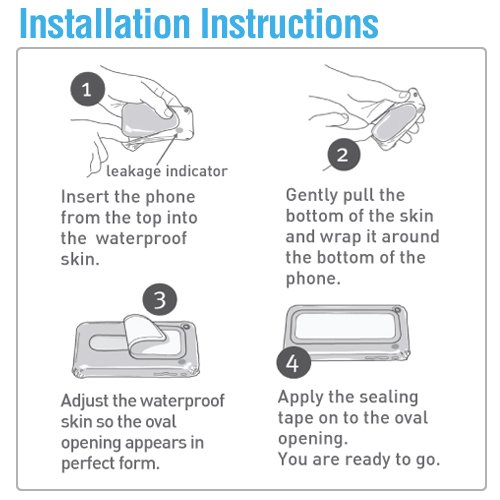 Installation Instructions

1

leakage indicator

Insert the phone from the top into the waterproof skin.

2

Gently pull the bottom of the skin and wrap it around the bottom of the phone.

3

Adjust the waterproof skin so the oval opening appears in perfect form.

4

Apply the sealing tape on to the oval opening.
You are ready to go.